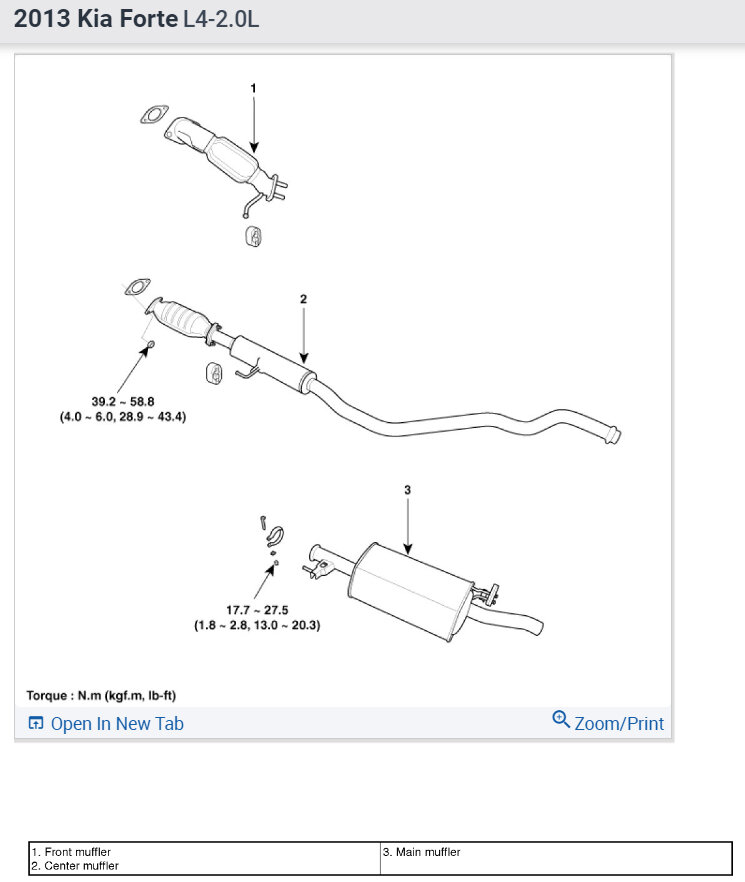 2013 Kia Forte L4-2.0L

1

2

39.2 ~ 58.8
(4.0 ~ 6.0, 28.9 ~ 43.4)

3

17.7 ~ 27.5
(1.8 ~ 2.8, 13.0 ~ 20.3)

Torque : N.m (kgf.m, lb-ft)

Open In New Tab

Zoom/Print

| 1. Front muffler<br>2. Center muffler | 3. Main muffler |
|---|---|