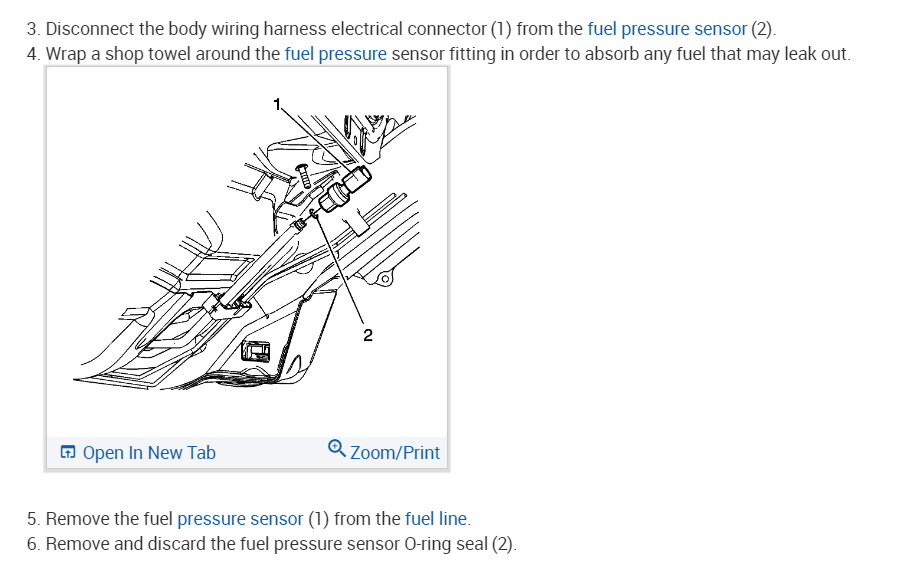 3. Disconnect the body wiring harness electrical connector (1) from the fuel pressure sensor (2).
4. Wrap a shop towel around the fuel pressure sensor fitting in order to absorb any fuel that may leak out.

1

2

Open In New Tab
Zoom/Print

5. Remove the fuel pressure sensor (1) from the fuel line.
6. Remove and discard the fuel pressure sensor O-ring seal (2).