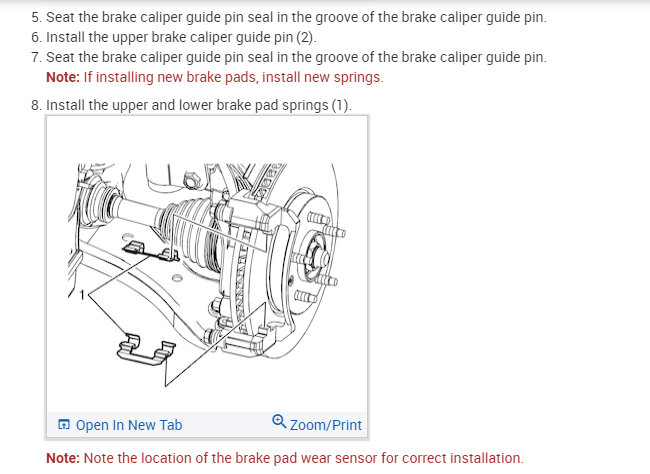 5. Seat the brake caliper guide pin seal in the groove of the brake caliper guide pin.
6. Install the upper brake caliper guide pin (2).
7. Seat the brake caliper guide pin seal in the groove of the brake caliper guide pin.
Note: If installing new brake pads, install new springs.

8. Install the upper and lower brake pad springs (1).

1

Open In New Tab
Zoom/Print

Note: Note the location of the brake pad wear sensor for correct installation.