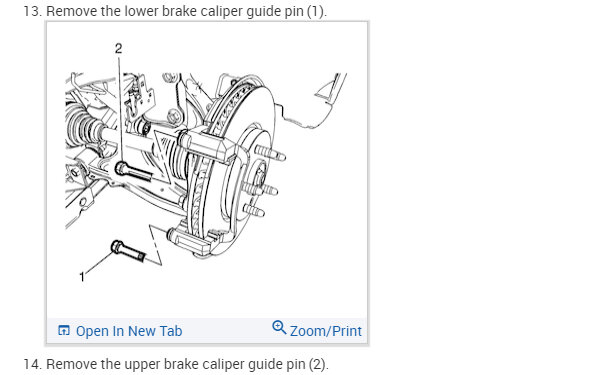 13. Remove the lower brake caliper guide pin (1).

2

1

Open In New Tab

Zoom/Print

14. Remove the upper brake caliper guide pin (2).