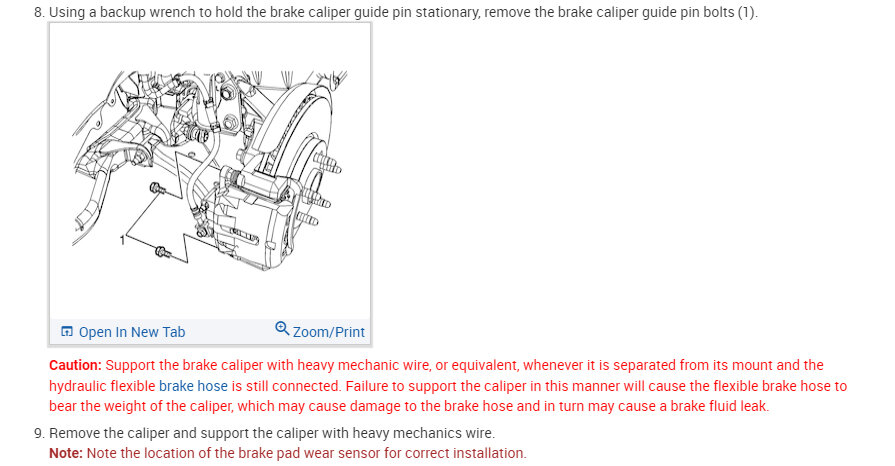 8. Using a backup wrench to hold the brake caliper guide pin stationary, remove the brake caliper guide pin bolts (1).

1

Open In New Tab

Zoom/Print

Caution: Support the brake caliper with heavy mechanic wire, or equivalent, whenever it is separated from its mount and the hydraulic flexible brake hose is still connected. Failure to support the caliper in this manner will cause the flexible brake hose to bear the weight of the caliper, which may cause damage to the brake hose and in turn may cause a brake fluid leak.

9. Remove the caliper and support the caliper with heavy mechanics wire.

Note: Note the location of the brake pad wear sensor for correct installation.