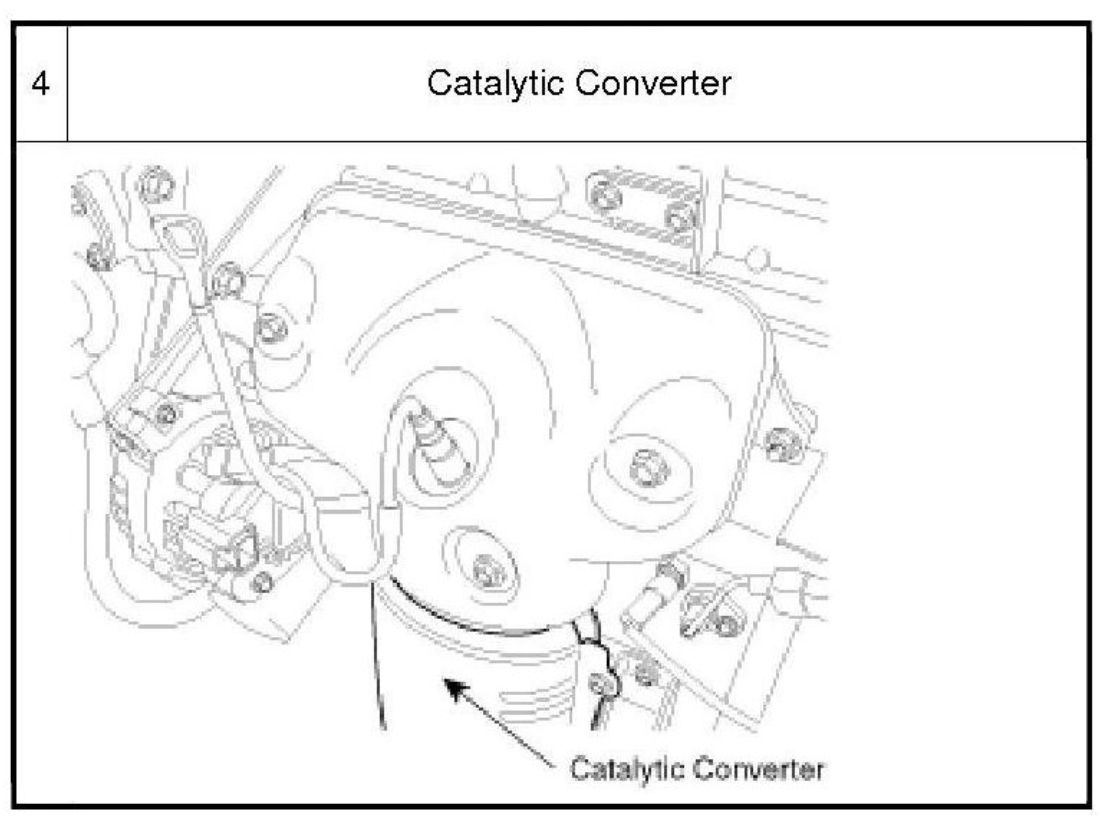 | 4 | Catalytic Converter |
|---|---|

Catalytic Converter