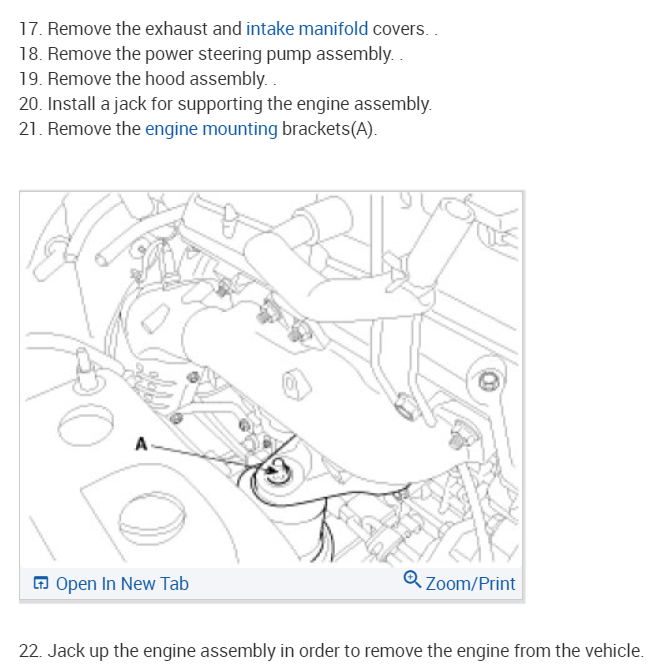 17. Remove the exhaust and intake manifold covers. .
18. Remove the power steering pump assembly. .
19. Remove the hood assembly. .
20. Install a jack for supporting the engine assembly.
21. Remove the engine mounting brackets(A).

A

Open In New Tab
Zoom/Print

22. Jack up the engine assembly in order to remove the engine from the vehicle.