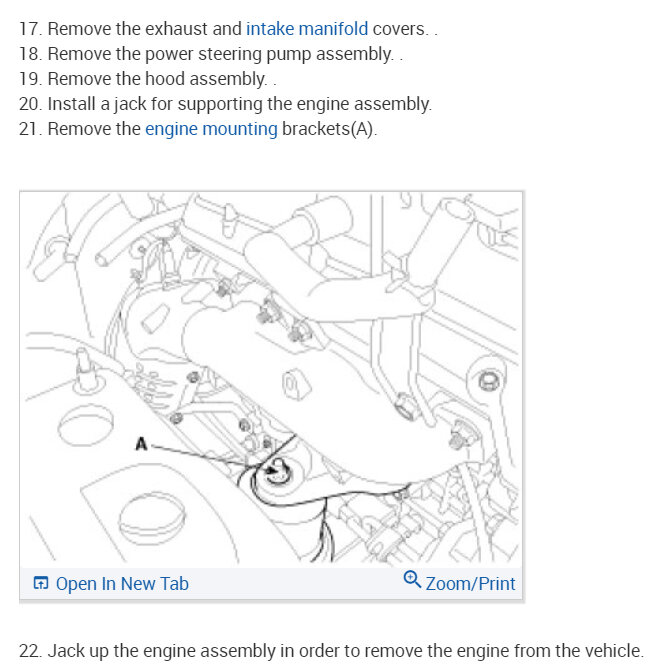 17. Remove the exhaust and intake manifold covers. .
18. Remove the power steering pump assembly. .
19. Remove the hood assembly. .
20. Install a jack for supporting the engine assembly.
21. Remove the engine mounting brackets(A).

A

Open In New Tab
Zoom/Print

22. Jack up the engine assembly in order to remove the engine from the vehicle.