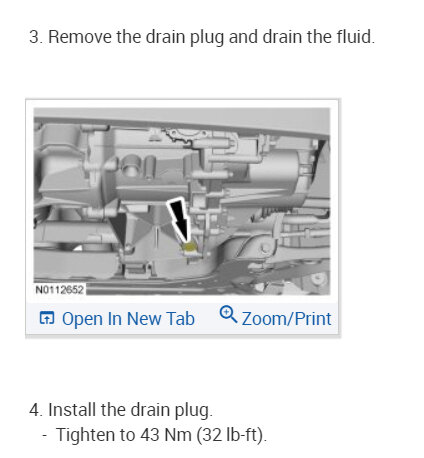 3. Remove the drain plug and drain the fluid.

N0112652

Open In New Tab Zoom/Print

4. Install the drain plug.
- Tighten to 43 Nm (32 lb-ft).