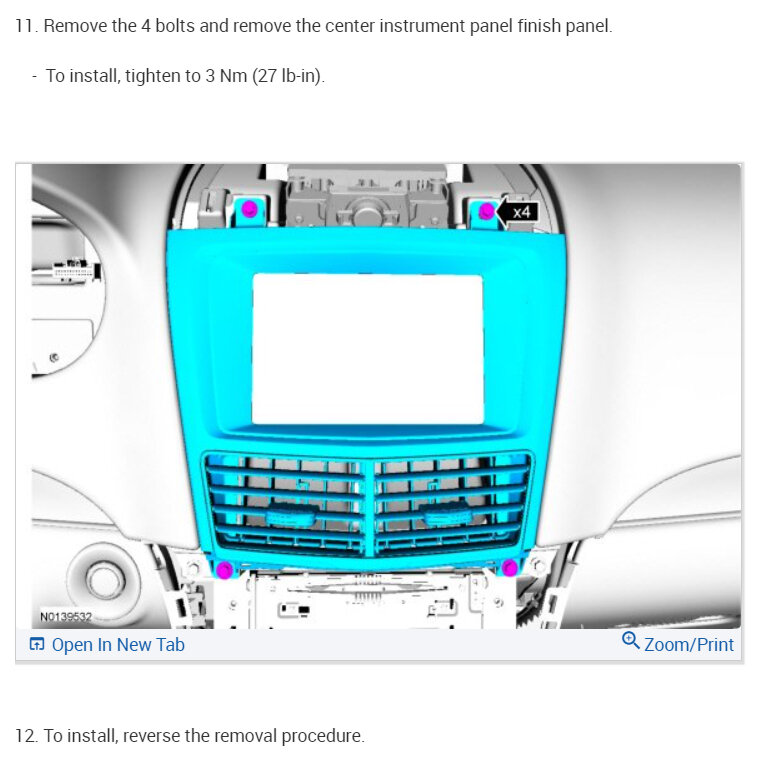 11. Remove the 4 bolts and remove the center instrument panel finish panel.

- To install, tighten to 3 Nm (27 lb-in).

x4

N0139532

Open In New Tab

Zoom/Print

12. To install, reverse the removal procedure.