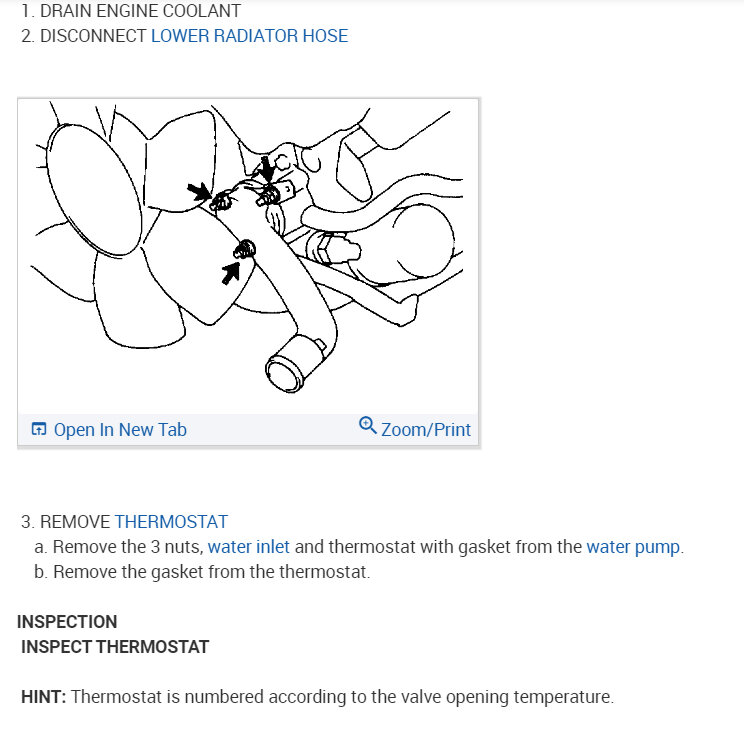 1. DRAIN ENGINE COOLANT
2. DISCONNECT LOWER RADIATOR HOSE

Open In New Tab
Zoom/Print

3. REMOVE THERMOSTAT
a. Remove the 3 nuts, water inlet and thermostat with gasket from the water pump.
b. Remove the gasket from the thermostat.

INSPECTION
INSPECT THERMOSTAT

HINT: Thermostat is numbered according to the valve opening temperature.