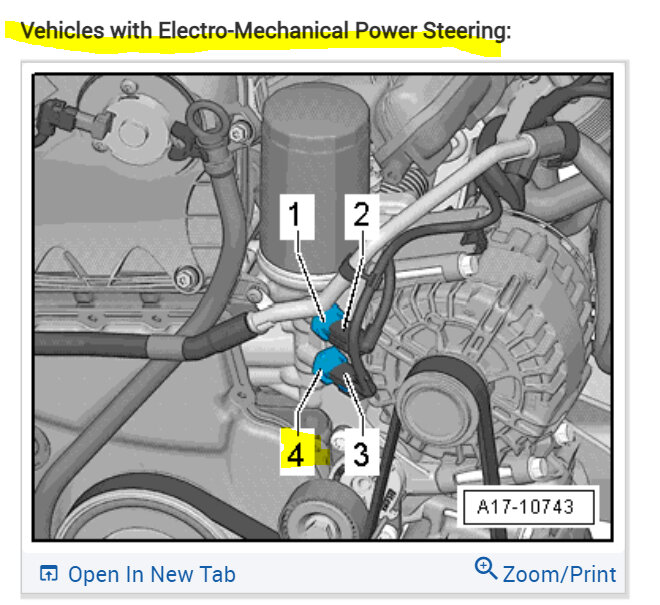 Vehicles with Electro-Mechanical Power Steering:

1
2
4
3
A17-10743

Open In New Tab
Zoom/Print