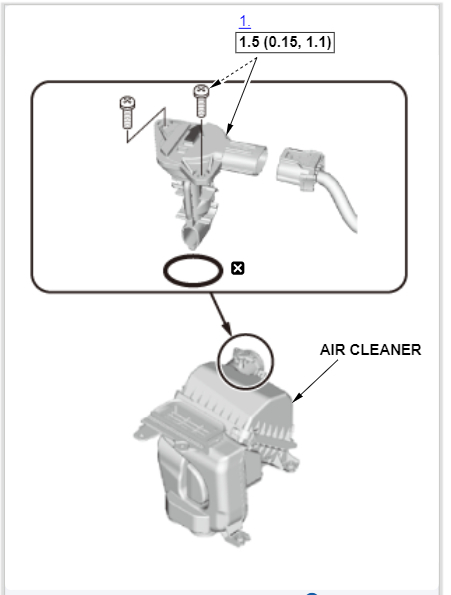 1.
1.5 (0.15, 1.1)

AIR CLEANER