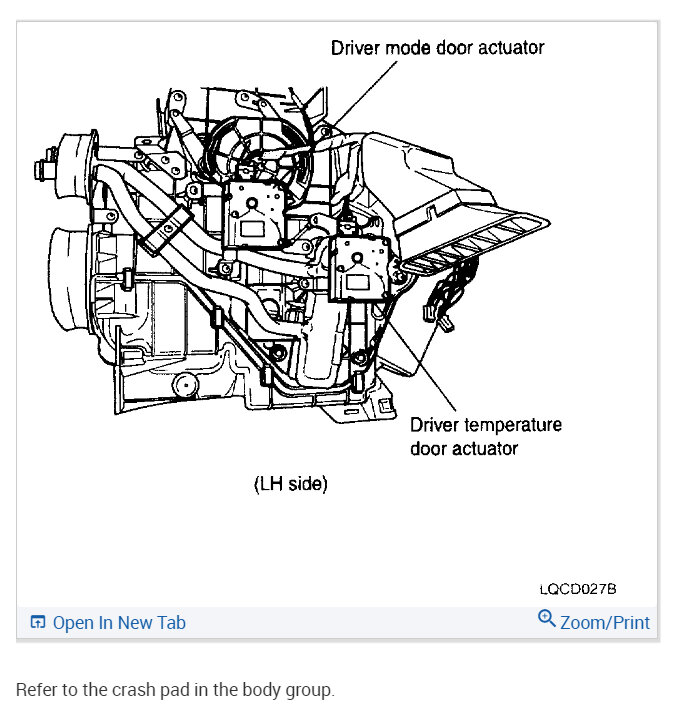 Driver mode door actuator

Driver temperature door actuator

(LH side)

LQCD027B

Open In New Tab

Zoom/Print

Refer to the crash pad in the body group.