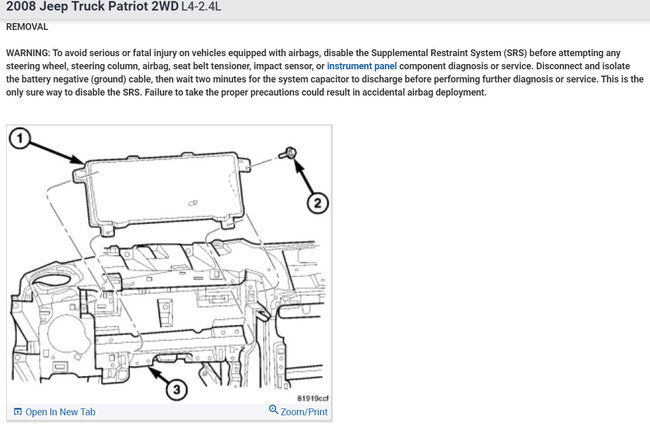 2008 Jeep Truck Patriot 2WD L4-2.4L

REMOVAL

WARNING: To avoid serious or fatal injury on vehicles equipped with airbags, disable the Supplemental Restraint System (SRS) before attempting any steering wheel, steering column, airbag, seat belt tensioner, impact sensor, or instrument panel component diagnosis or service. Disconnect and isolate the battery negative (ground) cable, then wait two minutes for the system capacitor to discharge before performing further diagnosis or service. This is the only sure way to disable the SRS. Failure to take the proper precautions could result in accidental airbag deployment.

1

2

3

81919ccf

Open In New Tab

Zoom/Print