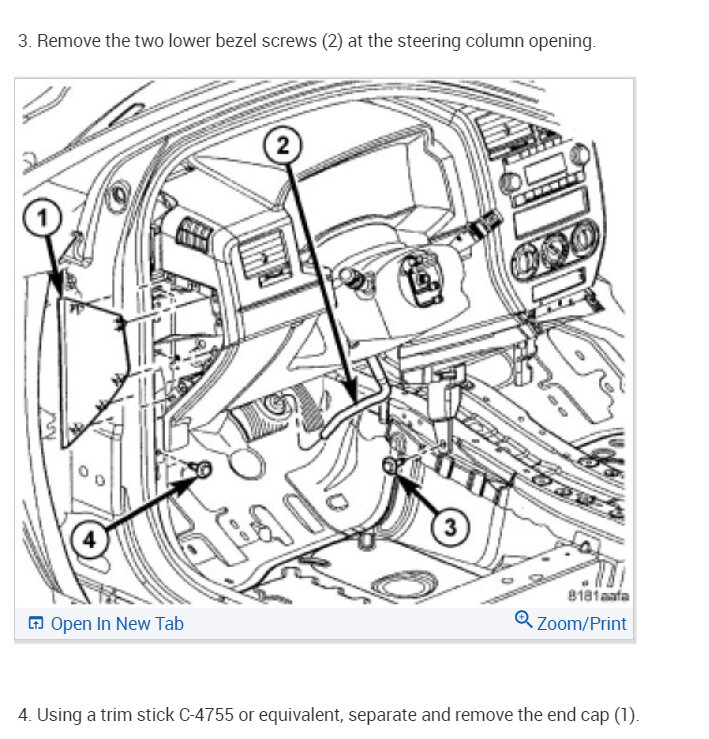 3. Remove the two lower bezel screws (2) at the steering column opening.

2

1

4

3

8181aafa

Open In New Tab

Zoom/Print

4. Using a trim stick C-4755 or equivalent, separate and remove the end cap (1).