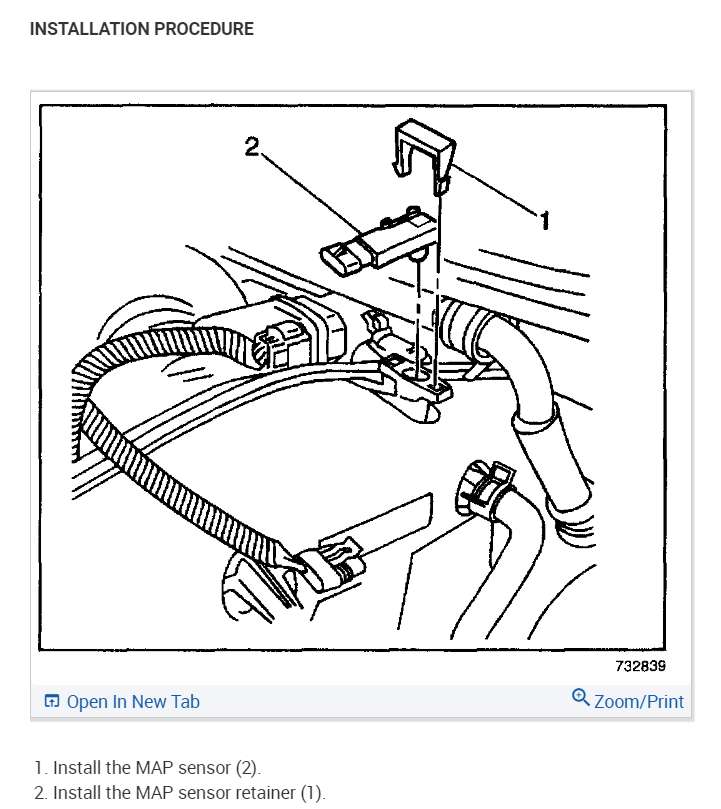 INSTALLATION PROCEDURE

2

1

732839

Open In New Tab

Zoom/Print

1. Install the MAP sensor (2).
2. Install the MAP sensor retainer (1).