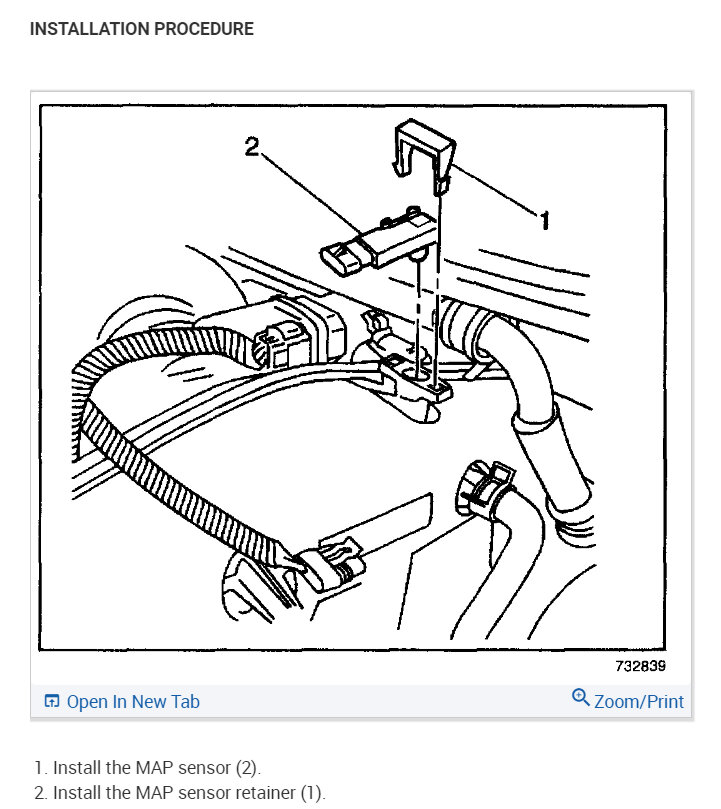 INSTALLATION PROCEDURE

2

1

732839

Open In New Tab

Zoom/Print

1. Install the MAP sensor (2).
2. Install the MAP sensor retainer (1).