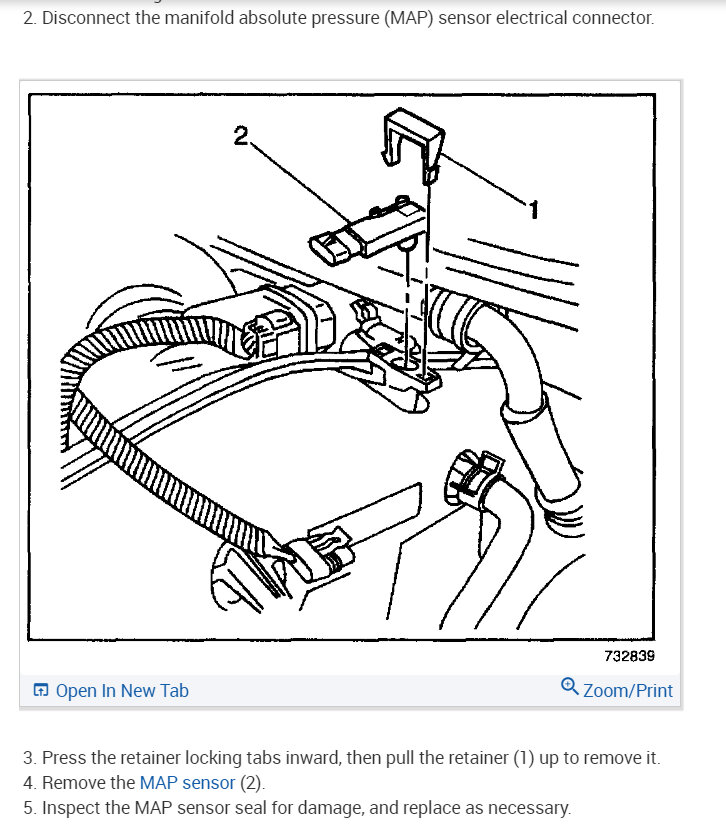 2. Disconnect the manifold absolute pressure (MAP) sensor electrical connector.

2

1

732839

Open In New Tab

Zoom/Print

3. Press the retainer locking tabs inward, then pull the retainer (1) up to remove it.
4. Remove the MAP sensor (2).
5. Inspect the MAP sensor seal for damage, and replace as necessary.