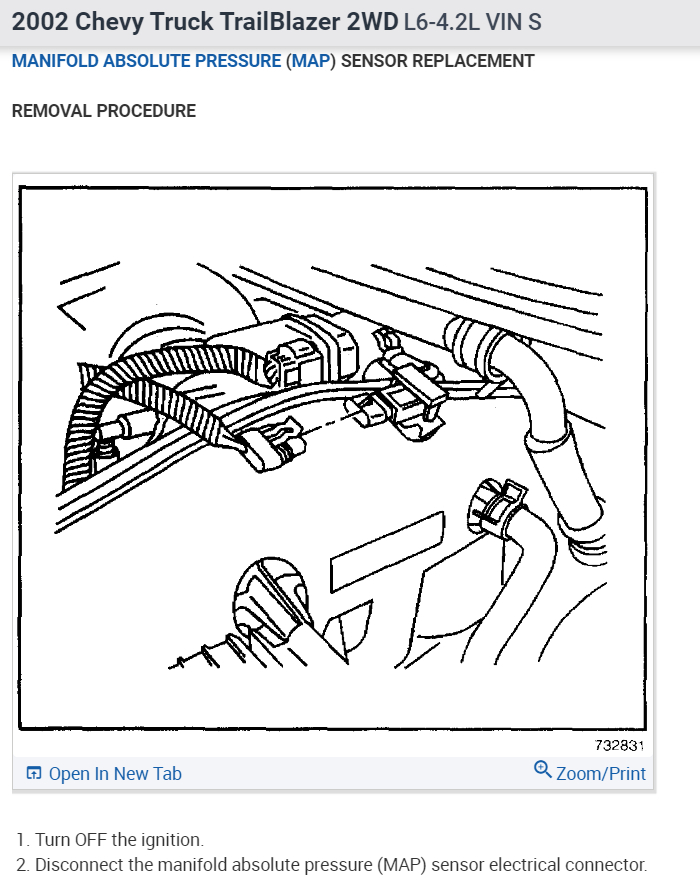 2002 Chevy Truck TrailBlazer 2WD L6-4.2L VIN S

MANIFOLD ABSOLUTE PRESSURE (MAP) SENSOR REPLACEMENT

REMOVAL PROCEDURE

732831

Open In New Tab

Zoom/Print

1. Turn OFF the ignition.
2. Disconnect the manifold absolute pressure (MAP) sensor electrical connector.