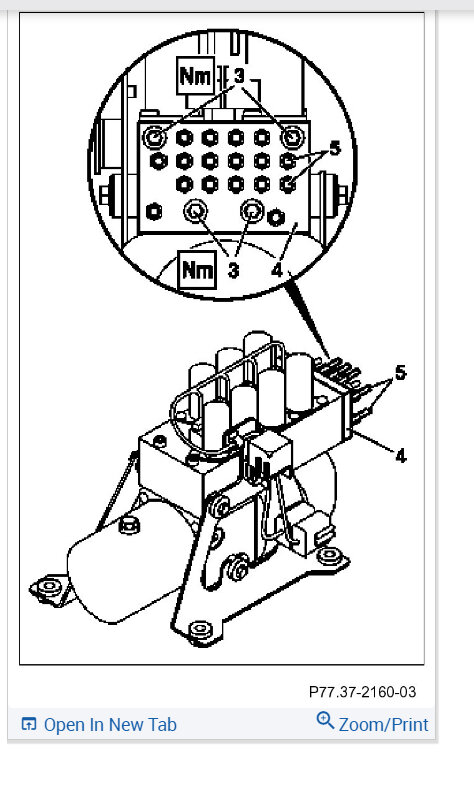 Nm 3
5
Nm 3 4
5
4
P77.37-2160-03
Open In New Tab
Zoom/Print