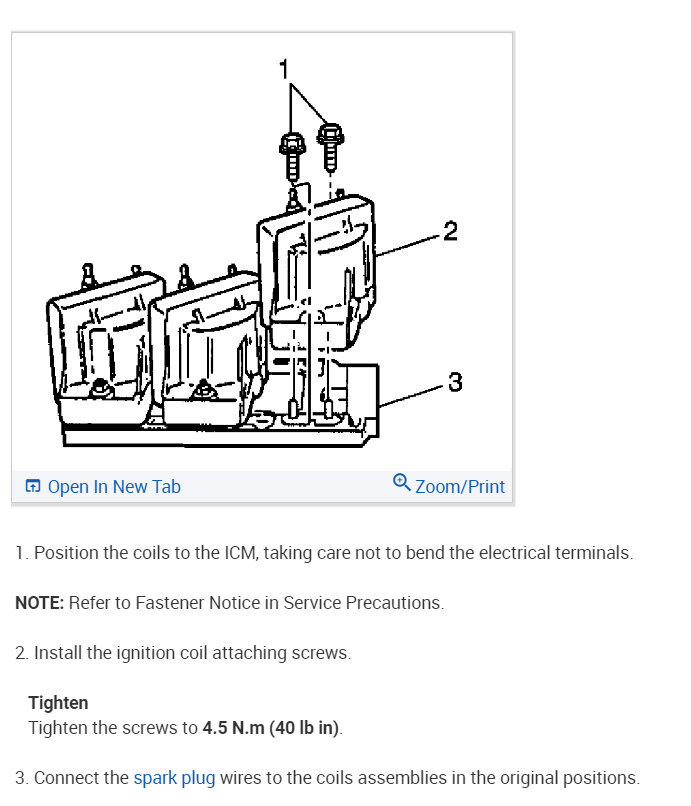 1

2

3

Open In New Tab

Zoom/Print

1. Position the coils to the ICM, taking care not to bend the electrical terminals.

NOTE: Refer to Fastener Notice in Service Precautions.

2. Install the ignition coil attaching screws.

Tighten
Tighten the screws to 4.5 N.m (40 lb in).

3. Connect the spark plug wires to the coils assemblies in the original positions.