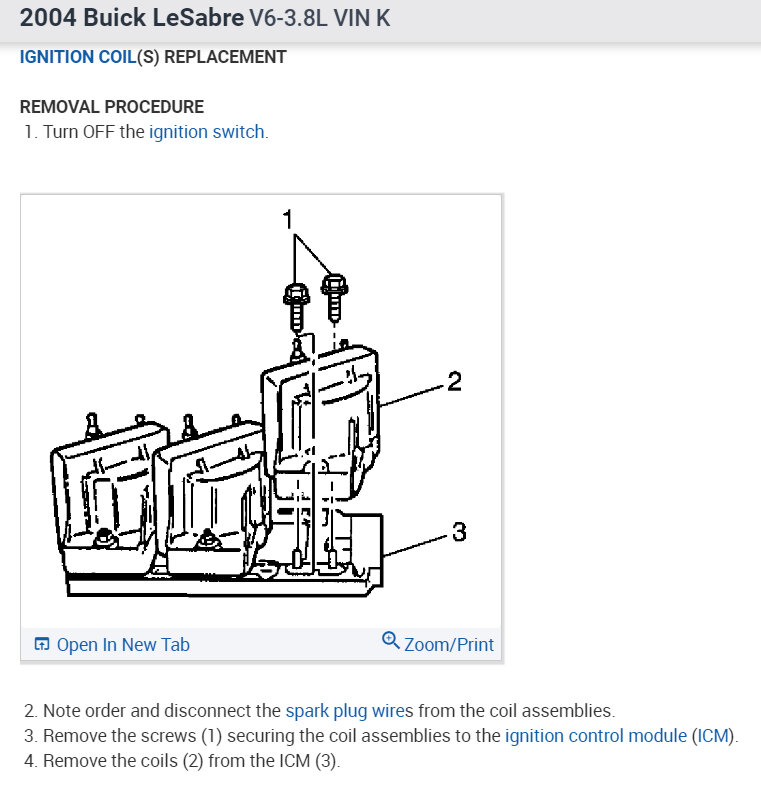 2004 Buick LeSabre V6-3.8L VIN K

IGNITION COIL(S) REPLACEMENT

REMOVAL PROCEDURE

1. Turn OFF the ignition switch.

1

2

3

Open In New Tab

Zoom/Print

2. Note order and disconnect the spark plug wires from the coil assemblies.
3. Remove the screws (1) securing the coil assemblies to the ignition control module (ICM).
4. Remove the coils (2) from the ICM (3).