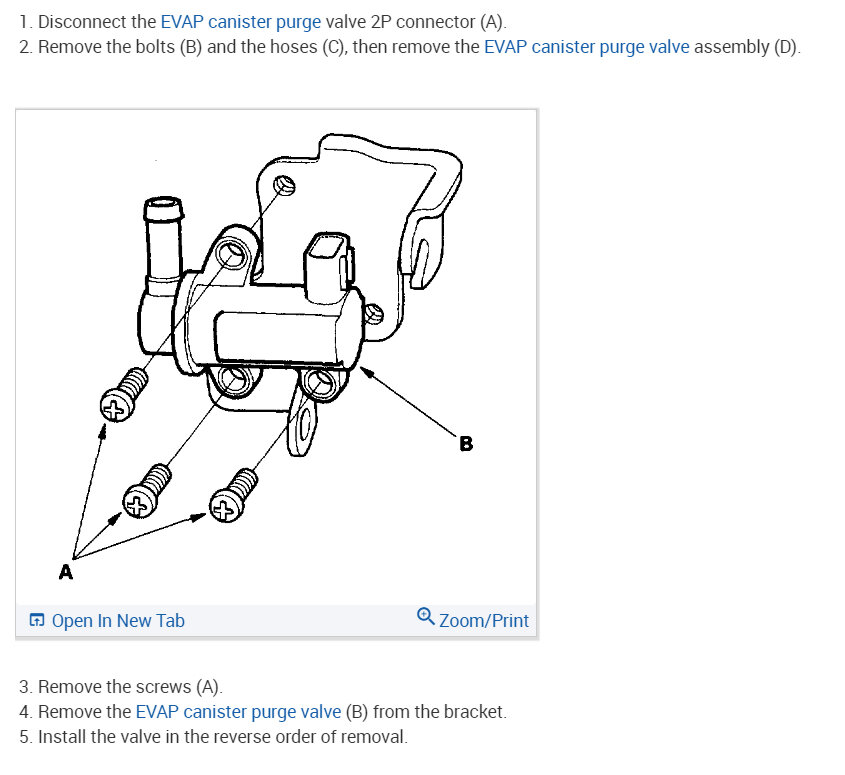 1. Disconnect the EVAP canister purge valve 2P connector (A).
2. Remove the bolts (B) and the hoses (C), then remove the EVAP canister purge valve assembly (D).

B

A

Open In New Tab

Zoom/Print

3. Remove the screws (A).
4. Remove the EVAP canister purge valve (B) from the bracket.
5. Install the valve in the reverse order of removal.