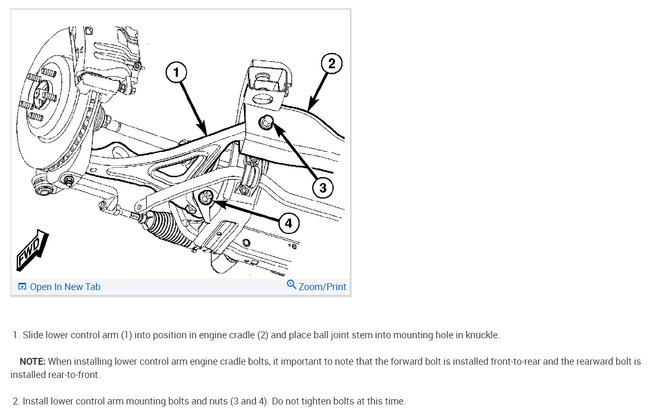 1
2
3
4
FWD

Open In New Tab
Zoom/Print

1. Slide lower control arm (1) into position in engine cradle (2) and place ball joint stem into mounting hole in knuckle.

NOTE: When installing lower control arm engine cradle bolts, it important to note that the forward bolt is installed front-to-rear and the rearward bolt is installed rear-to-front.

2. Install lower control arm mounting bolts and nuts (3 and 4). Do not tighten bolts at this time.