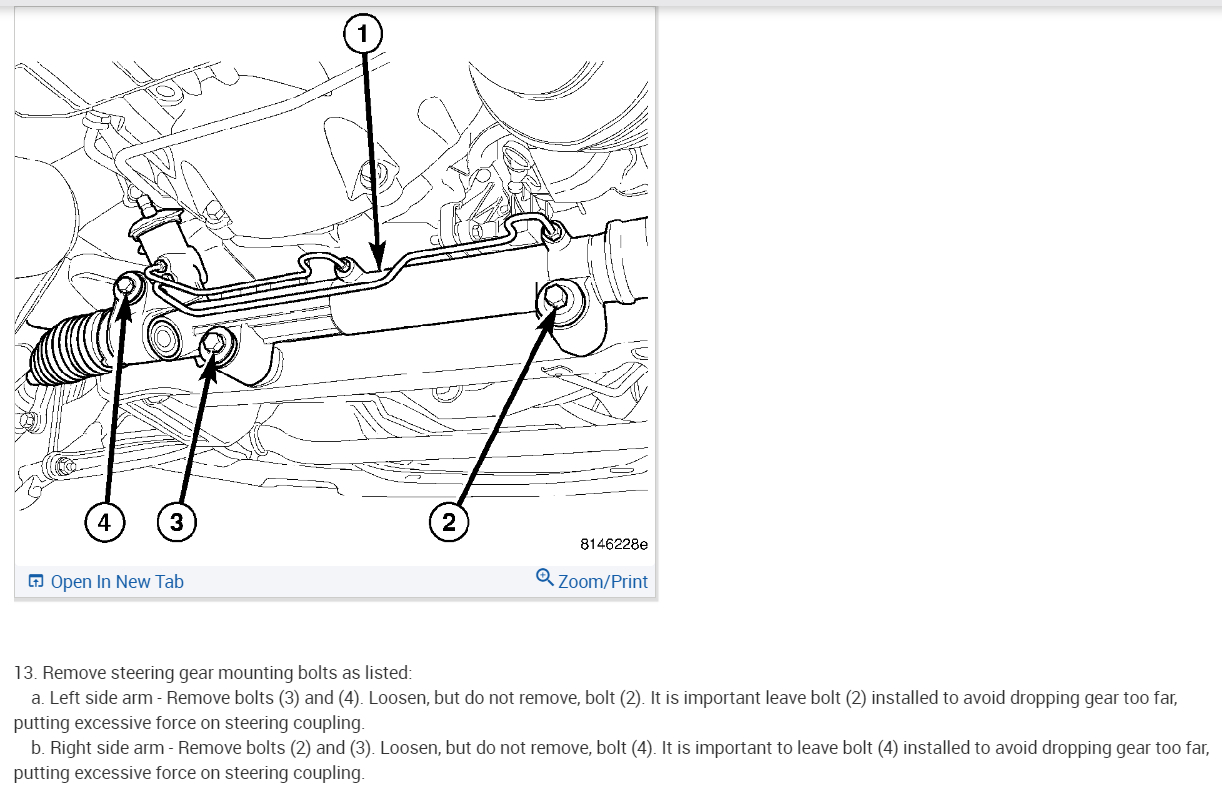 1

4

3

2

8146228e

Open In New Tab

Zoom/Print

13. Remove steering gear mounting bolts as listed:

a. Left side arm - Remove bolts (3) and (4). Loosen, but do not remove, bolt (2). It is important leave bolt (2) installed to avoid dropping gear too far, putting excessive force on steering coupling.

b. Right side arm - Remove bolts (2) and (3). Loosen, but do not remove, bolt (4). It is important to leave bolt (4) installed to avoid dropping gear too far, putting excessive force on steering coupling.