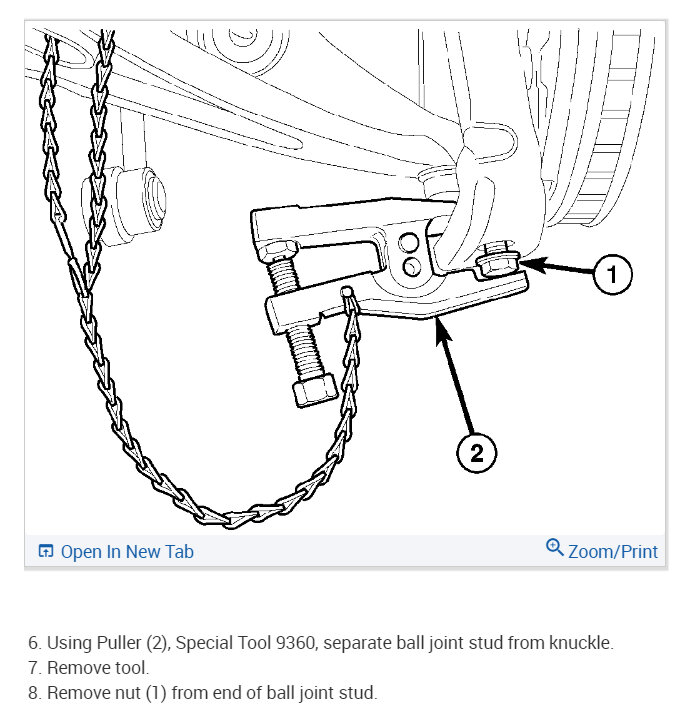 1

2

Open In New Tab

Zoom/Print

6. Using Puller (2), Special Tool 9360, separate ball joint stud from knuckle.
7. Remove tool.
8. Remove nut (1) from end of ball joint stud.