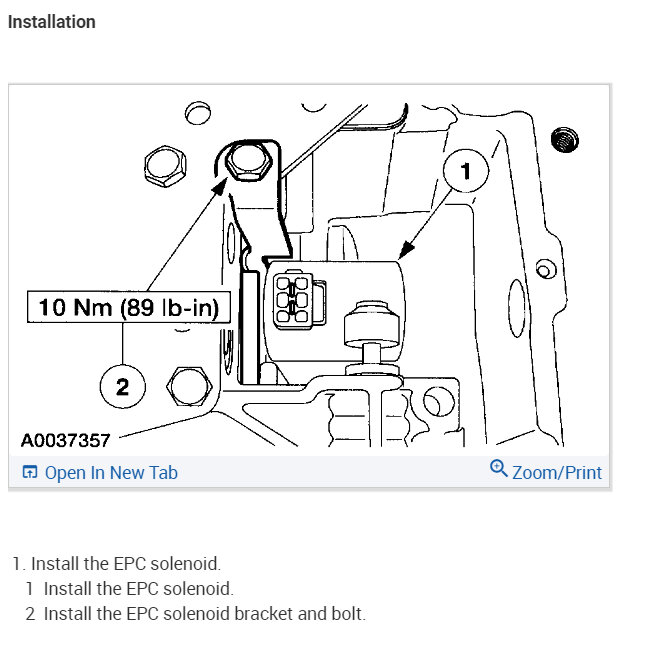 Installation

1

10 Nm (89 lb-in)

2

A0037357

Open In New Tab

Zoom/Print

1. Install the EPC solenoid.
1 Install the EPC solenoid.
2 Install the EPC solenoid bracket and bolt.