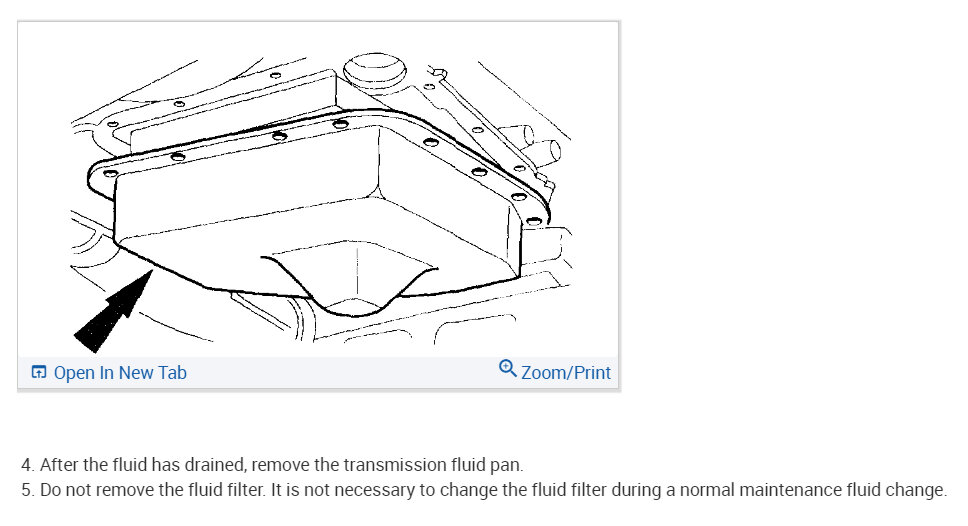 Open In New Tab

Zoom/Print

4. After the fluid has drained, remove the transmission fluid pan.
5. Do not remove the fluid filter. It is not necessary to change the fluid filter during a normal maintenance fluid change.