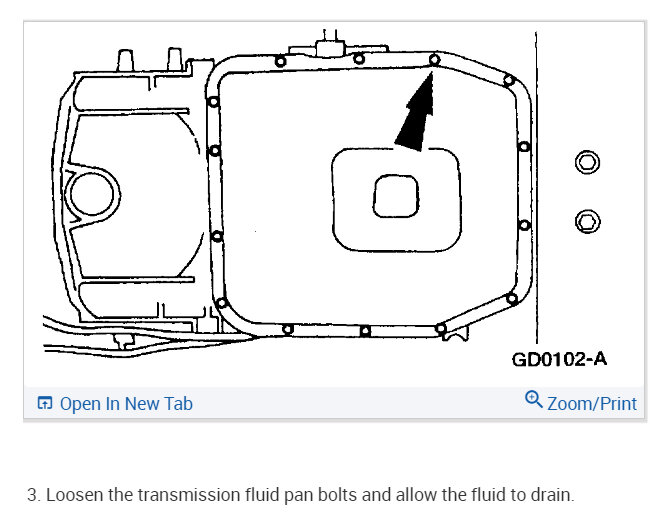 GD0102-A

Open In New Tab

Zoom/Print

3. Loosen the transmission fluid pan bolts and allow the fluid to drain.