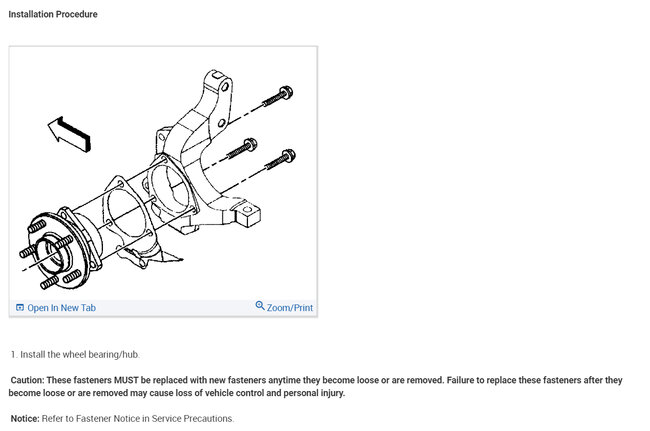 Installation Procedure

Open In New Tab

Zoom/Print

1. Install the wheel bearing/hub.

Caution: These fasteners MUST be replaced with new fasteners anytime they become loose or are removed. Failure to replace these fasteners after they become loose or are removed may cause loss of vehicle control and personal injury.

Notice: Refer to Fastener Notice in Service Precautions.