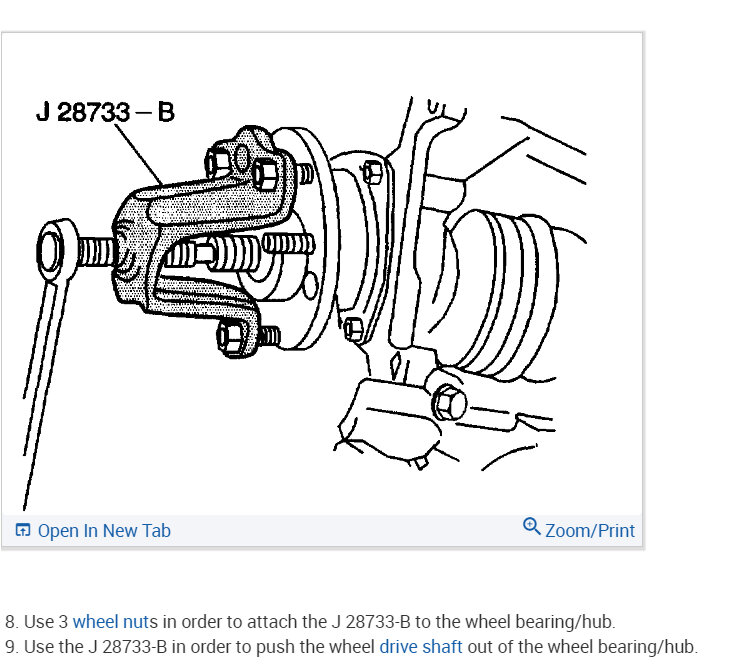 J 28733 – B

Open In New Tab

Zoom/Print

8. Use 3 wheel nuts in order to attach the J 28733-B to the wheel bearing/hub.
9. Use the J 28733-B in order to push the wheel drive shaft out of the wheel bearing/hub.