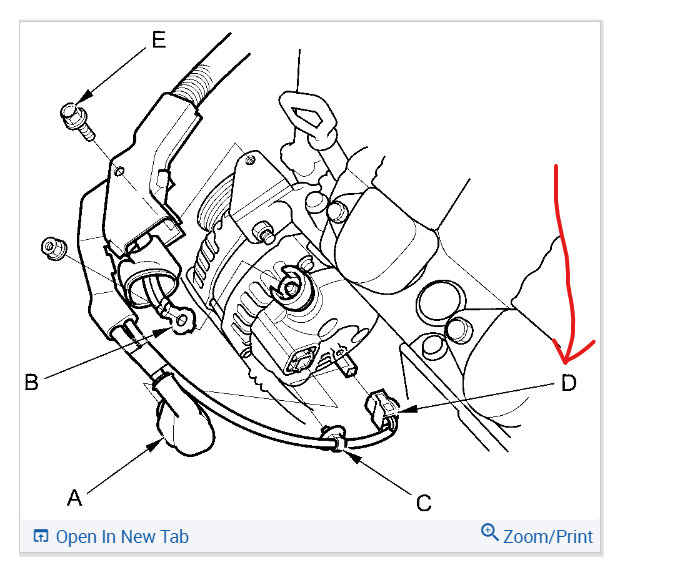 E

B

D

A

C

Open In New Tab

Zoom/Print