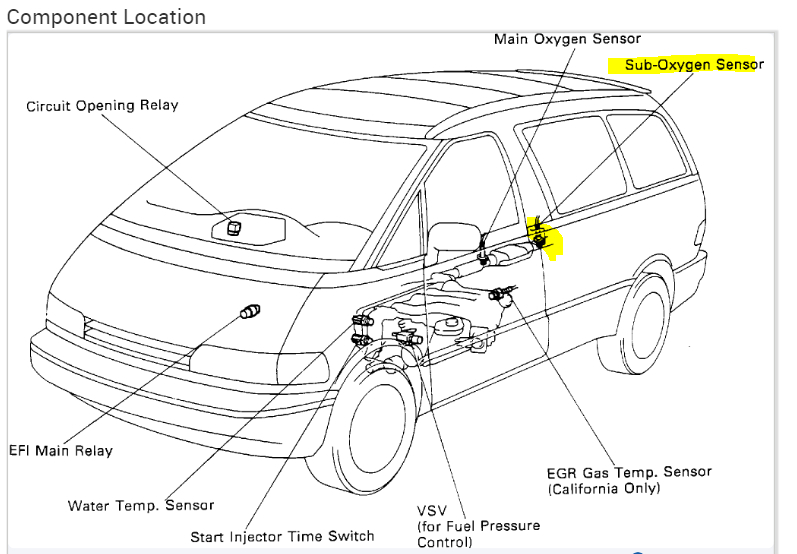 Component Location

Main Oxygen Sensor

Sub-Oxygen Sensor

Circuit Opening Relay

EFI Main Relay

Water Temp. Sensor

Start Injector Time Switch

VSV (for Fuel Pressure Control)

EGR Gas Temp. Sensor (California Only)