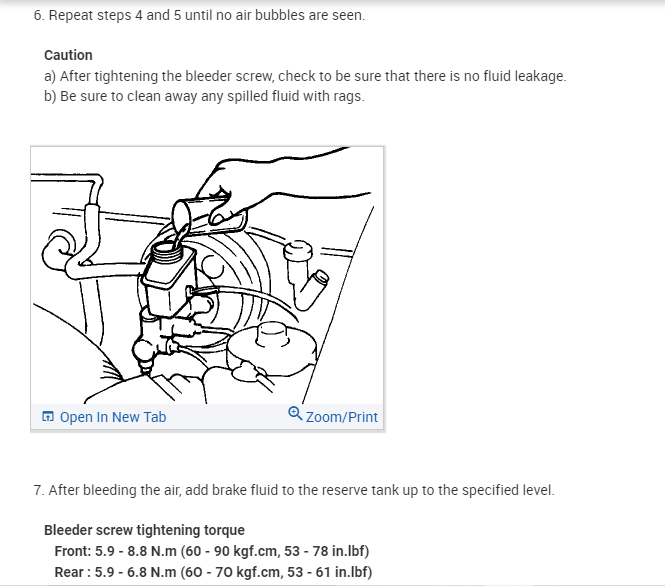 6. Repeat steps 4 and 5 until no air bubbles are seen.

Caution
a) After tightening the bleeder screw, check to be sure that there is no fluid leakage.
b) Be sure to clean away any spilled fluid with rags.

Open In New Tab
Zoom/Print

7. After bleeding the air, add brake fluid to the reserve tank up to the specified level.

Bleeder screw tightening torque
Front: 5.9 - 8.8 N.m (60 - 90 kgf.cm, 53 - 78 in.lbf)
Rear : 5.9 - 6.8 N.m (60 - 70 kgf.cm, 53 - 61 in.lbf)