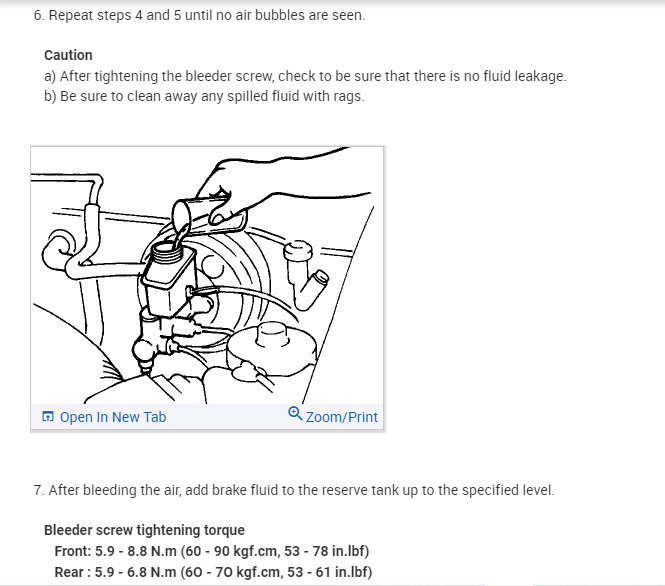 6. Repeat steps 4 and 5 until no air bubbles are seen.

Caution
a) After tightening the bleeder screw, check to be sure that there is no fluid leakage.
b) Be sure to clean away any spilled fluid with rags.

Open In New Tab
Zoom/Print

7. After bleeding the air, add brake fluid to the reserve tank up to the specified level.

Bleeder screw tightening torque
Front: 5.9 - 8.8 N.m (60 - 90 kgf.cm, 53 - 78 in.lbf)
Rear : 5.9 - 6.8 N.m (60 - 70 kgf.cm, 53 - 61 in.lbf)