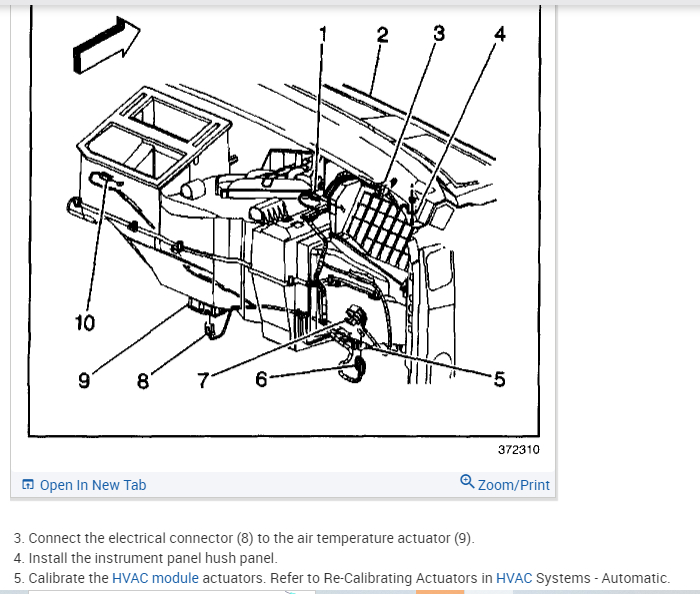 1 2 3 4

10

9 8 7 6 5

372310

Open In New Tab

Zoom/Print

3. Connect the electrical connector (8) to the air temperature actuator (9).
4. Install the instrument panel hush panel.
5. Calibrate the HVAC module actuators. Refer to Re-Calibrating Actuators in HVAC Systems - Automatic.