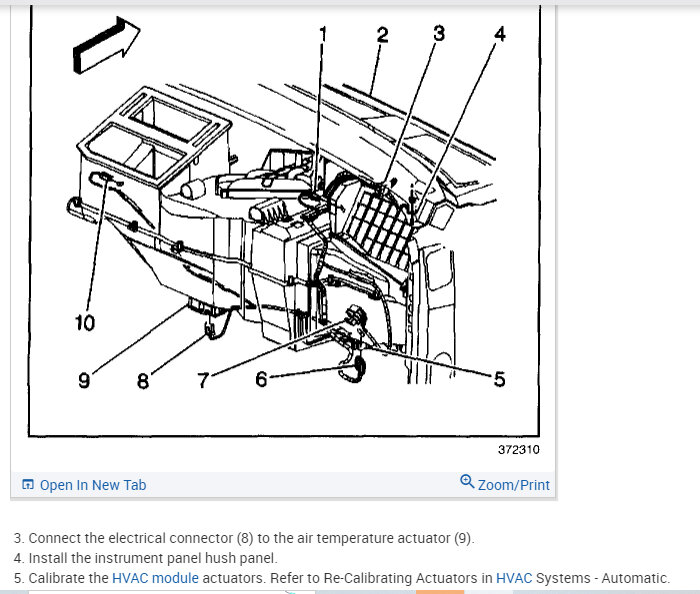 1 2 3 4

10

9 8 7 6 5

372310

Open In New Tab

Zoom/Print

3. Connect the electrical connector (8) to the air temperature actuator (9).
4. Install the instrument panel hush panel.
5. Calibrate the HVAC module actuators. Refer to Re-Calibrating Actuators in HVAC Systems - Automatic.