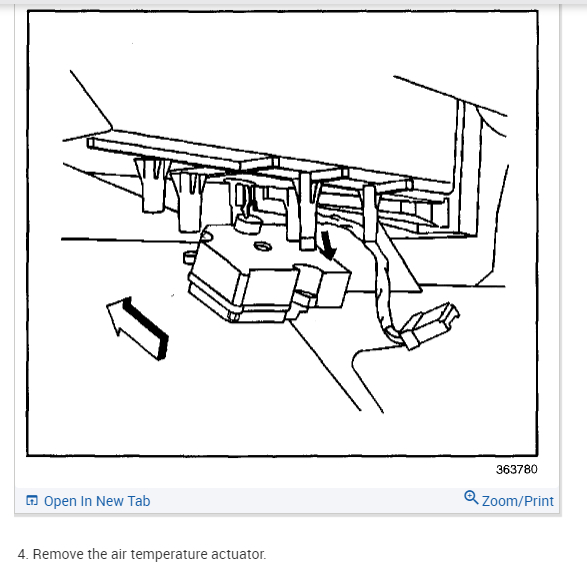 363780

Open In New Tab

Zoom/Print

4. Remove the air temperature actuator.