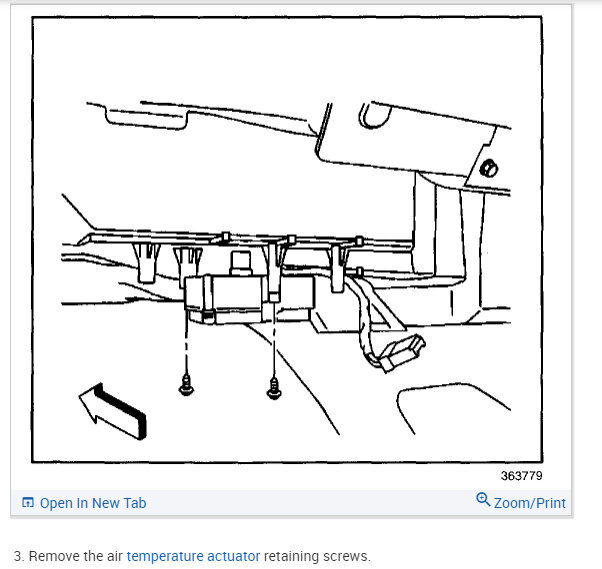 363779

Open In New Tab

Zoom/Print

3. Remove the air temperature actuator retaining screws.