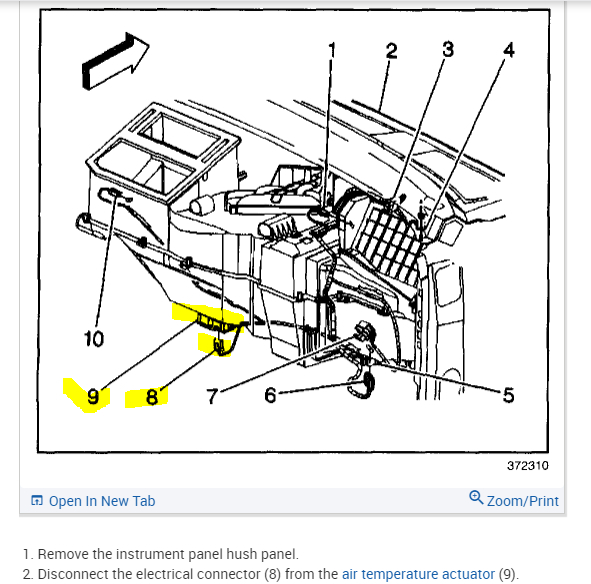 1
2
3
4
10
9
8
7
6
5
372310

Open In New Tab
Zoom/Print

1. Remove the instrument panel hush panel.
2. Disconnect the electrical connector (8) from the air temperature actuator (9).