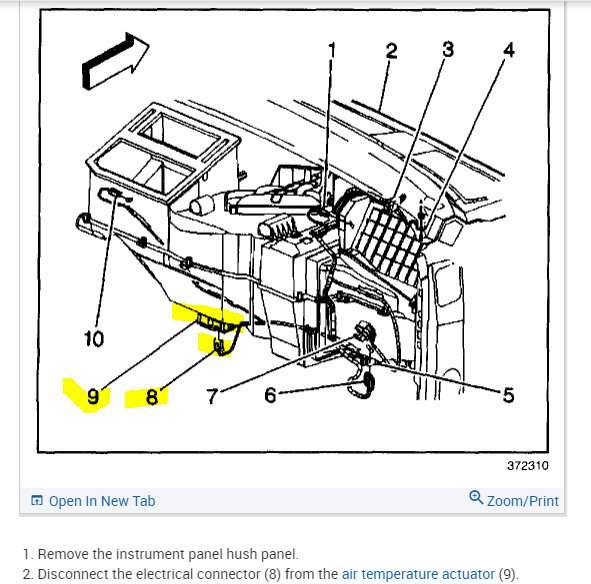 1
2
3
4
10
9
8
7
6
5
372310

Open In New Tab
Zoom/Print

1. Remove the instrument panel hush panel.
2. Disconnect the electrical connector (8) from the air temperature actuator (9).