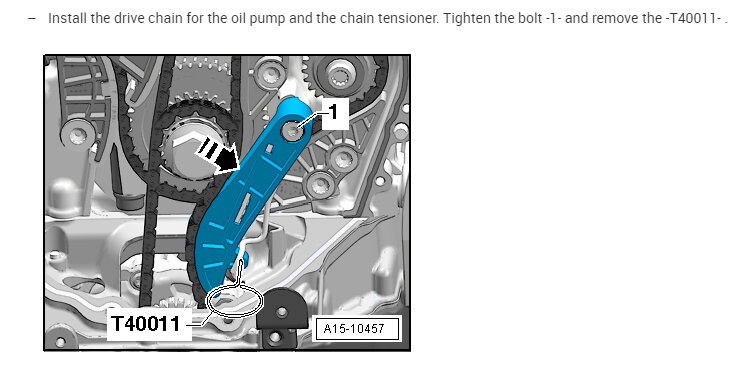 – Install the drive chain for the oil pump and the chain tensioner. Tighten the bolt -1- and remove the -T40011- .

1

T40011

A15-10457