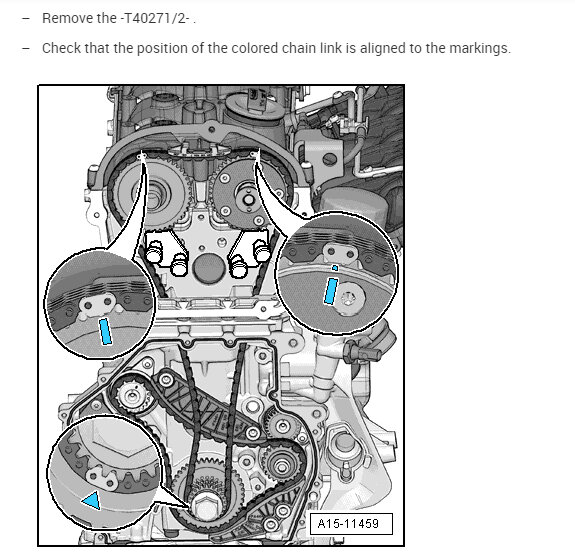 – Remove the -T40271/2- .

– Check that the position of the colored chain link is aligned to the markings.

A15-11459