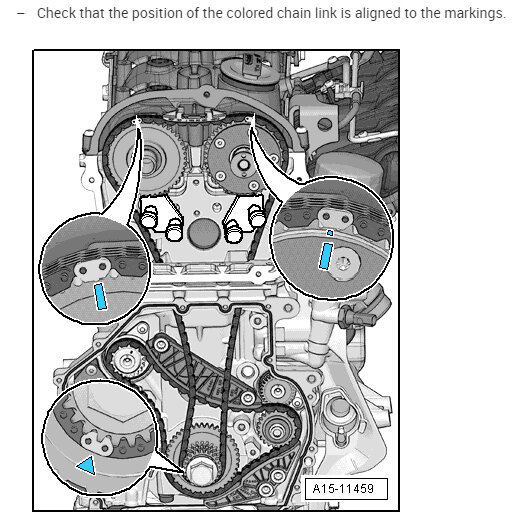 – Check that the position of the colored chain link is aligned to the markings.

A15-11459