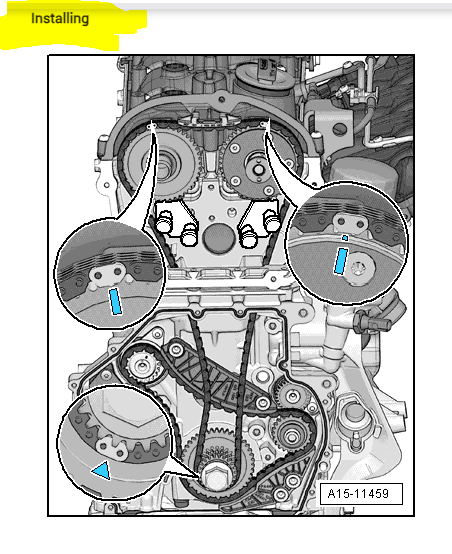 Installing

A15-11459