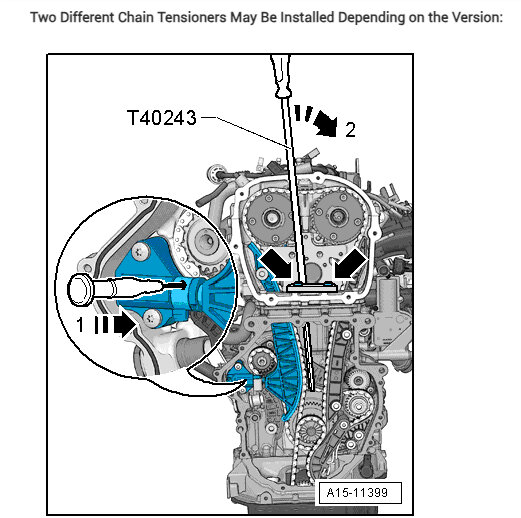 Two Different Chain Tensioners May Be Installed Depending on the Version:

T40243

2

1

A15-11399