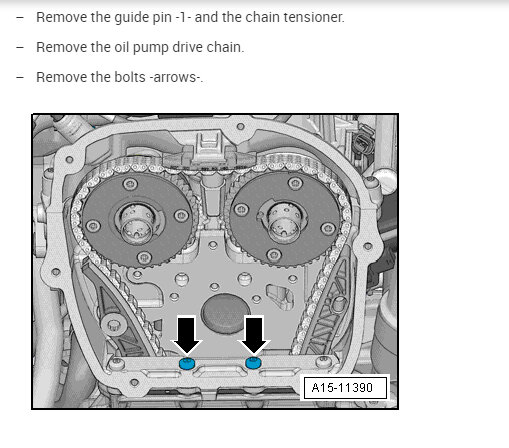 – Remove the guide pin -1- and the chain tensioner.

– Remove the oil pump drive chain.

– Remove the bolts -arrows-.

A15-11390