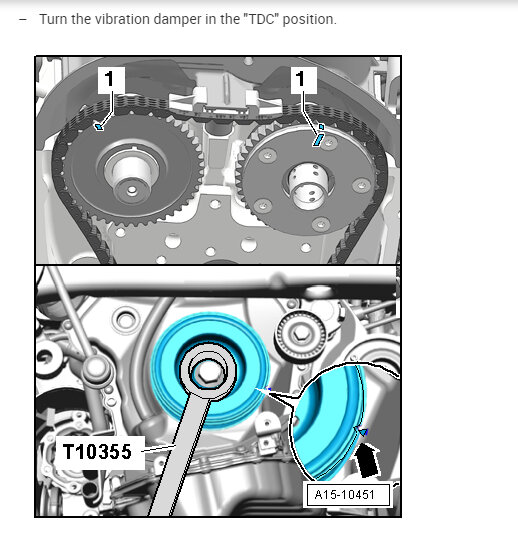 – Turn the vibration damper in the "TDC" position.

1

1

T10355

A15-10451