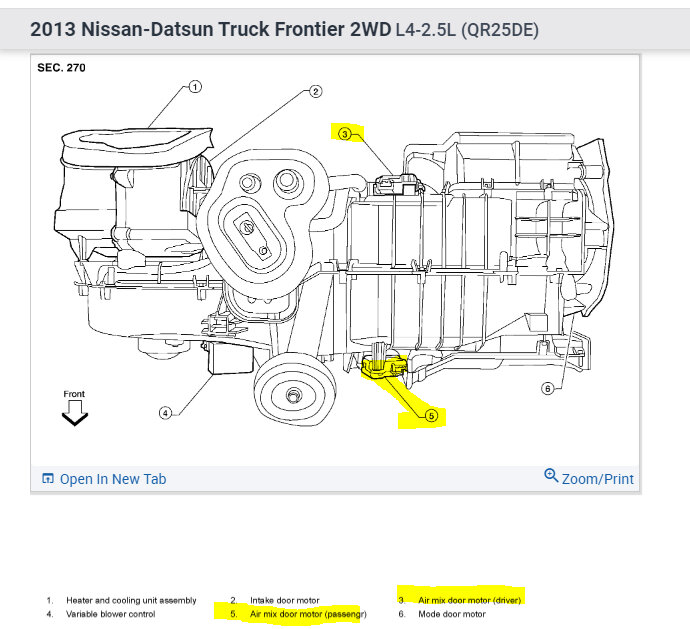 2013 Nissan-Datsun Truck Frontier 2WD L4-2.5L (QR25DE)

SEC. 270

1
2
3
4
5
6

Front

Open In New Tab
Zoom/Print

1. Heater and cooling unit assembly
2. Intake door motor
3. Air mix door motor (driver)
4. Variable blower control
5. Air mix door motor (passengr)
6. Mode door motor